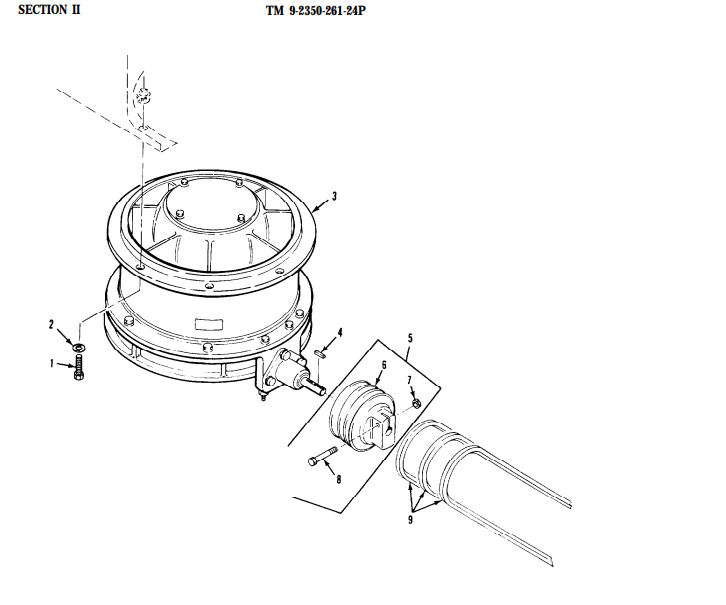 SECTION II

TM 9-2350-261-24P

3

2

1

4

5

6

7

8

9