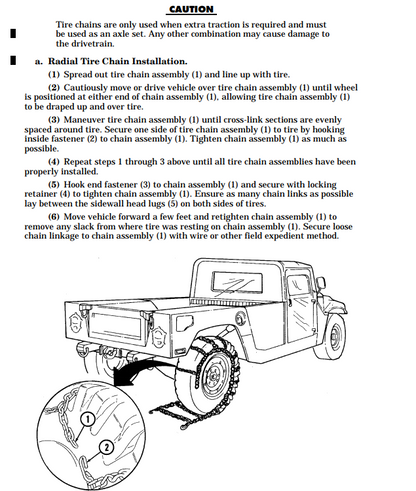 CAUTION

Tire chains are only used when extra traction is required and must be used as an axle set. Any other combination may cause damage to the drivetrain.

a. Radial Tire Chain Installation.

(1) Spread out tire chain assembly (1) and line up with tire.

(2) Cautiously move or drive vehicle over tire chain assembly (1) until wheel is positioned at either end of chain assembly (1), allowing tire chain assembly (1) to be draped up and over tire.

(3) Maneuver tire chain assembly (1) until cross-link sections are evenly spaced around tire. Secure one side of tire chain assembly (1) to tire by hooking inside fastener (2) to chain assembly (1). Tighten chain assembly (1) as much as possible.

(4) Repeat steps 1 through 3 above until all tire chain assemblies have been properly installed.

(5) Hook end fastener (3) to chain assembly (1) and secure with locking retainer (4) to tighten chain assembly (1). Ensure as many chain links as possible lay between the sidewall head lugs (5) on both sides of tires.

(6) Move vehicle forward a few feet and retighten chain assembly (1) to remove any slack from where tire was resting on chain assembly (1). Secure loose chain linkage to chain assembly (1) with wire or other field expedient method.

1

2